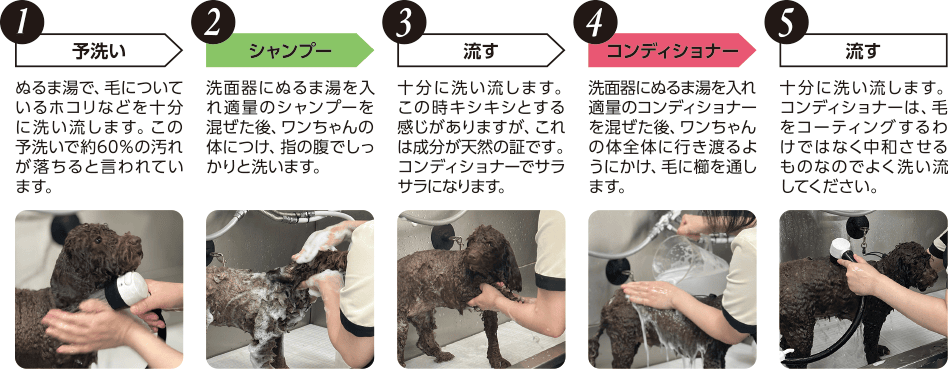 1
予洗い
ぬるま湯で、毛についているホコリなどを十分に洗い流します。この予洗いで約60%の汚れが落ちると言われています。

2
シャンプー
洗面器にぬるま湯を入れ適量のシャンプーを混ぜた後、ワンちゃんの体につけ、指の腹でしっかりと洗います。

3
流す
十分に洗い流します。この時キシキシとする感じがありますが、これは成分が天然の証です。コンディショナーでサラサラになります。

4
コンディショナー
洗面器にぬるま湯を入れ適量のコンディショナーを混ぜた後、ワンちゃんの体全体に行き渡るようにかけ、毛に櫛を通します。

5
流す
十分に洗い流します。コンディショナーは、毛をコーティングするわけではなく中和させるものなのでよく洗い流してください。